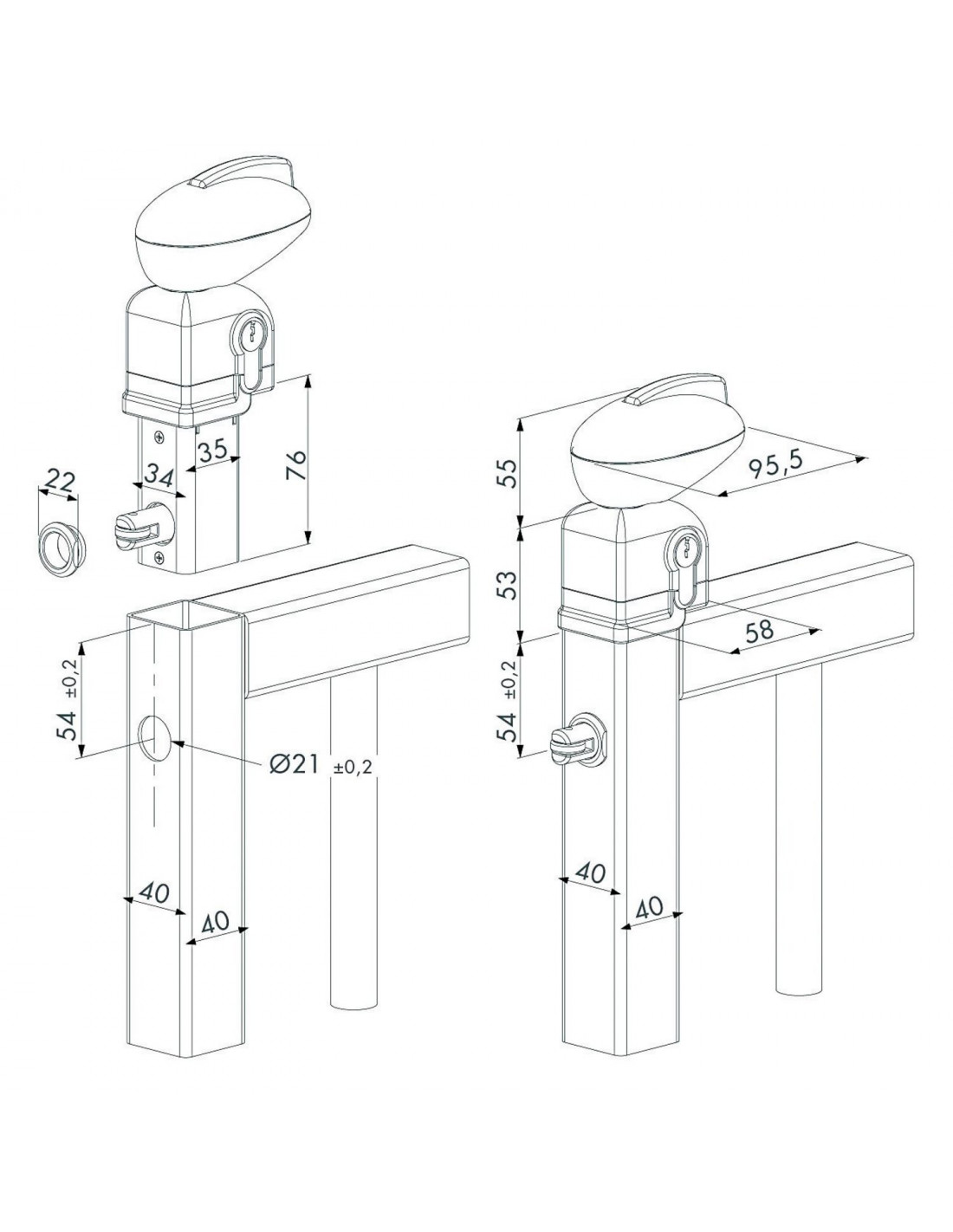 22
34
35
76
54 ±0,2
Ø21 ±0,2
40
40
55
95,5
53
58
54 ±0,2
40
40