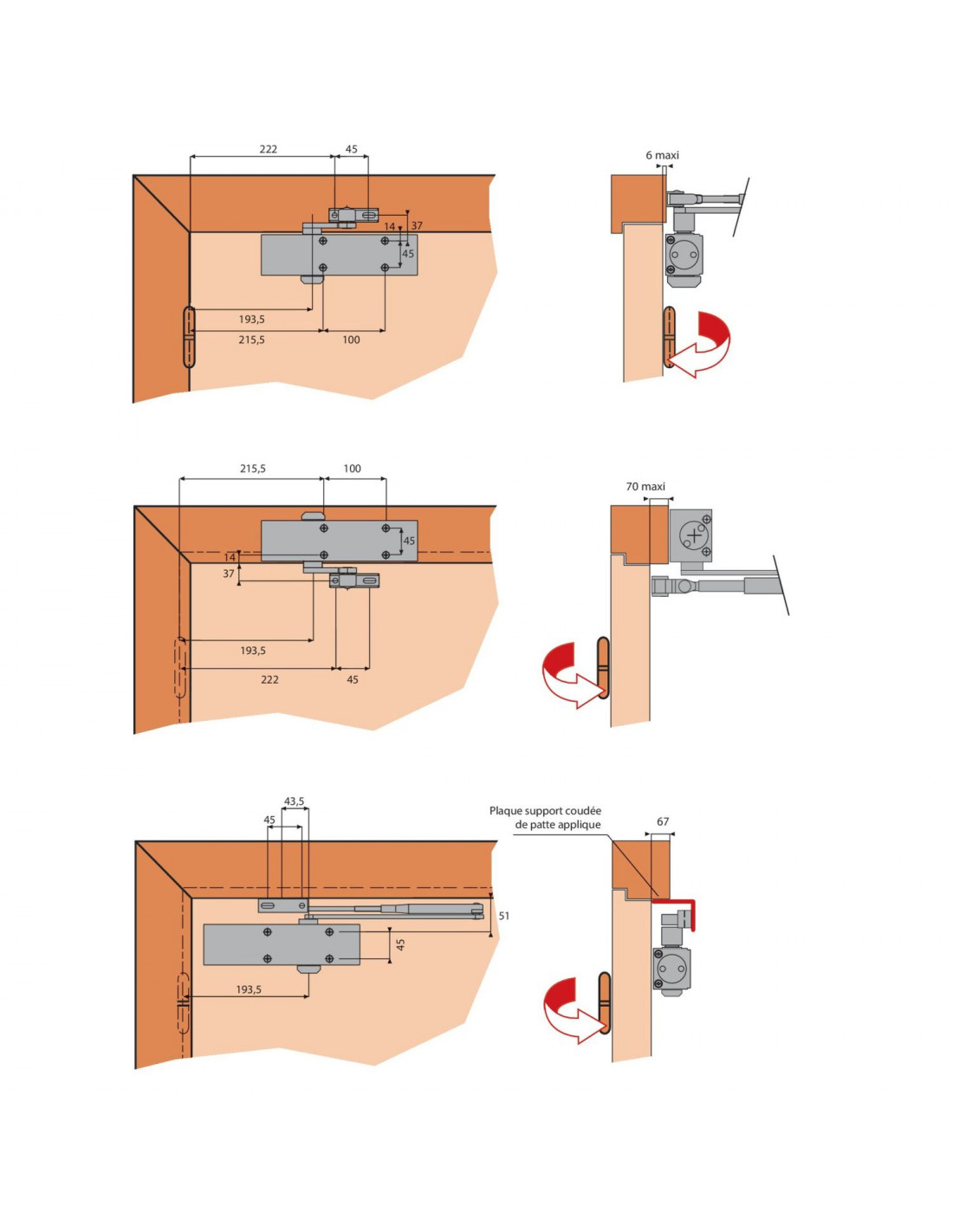 222
45
14
37
45
193,5
215,5
100

6 maxi

215,5
100
45
14
37
193,5
222
45

70 maxi

43,5
45
51
45
193,5

Plaque support coudée de patte applique
67